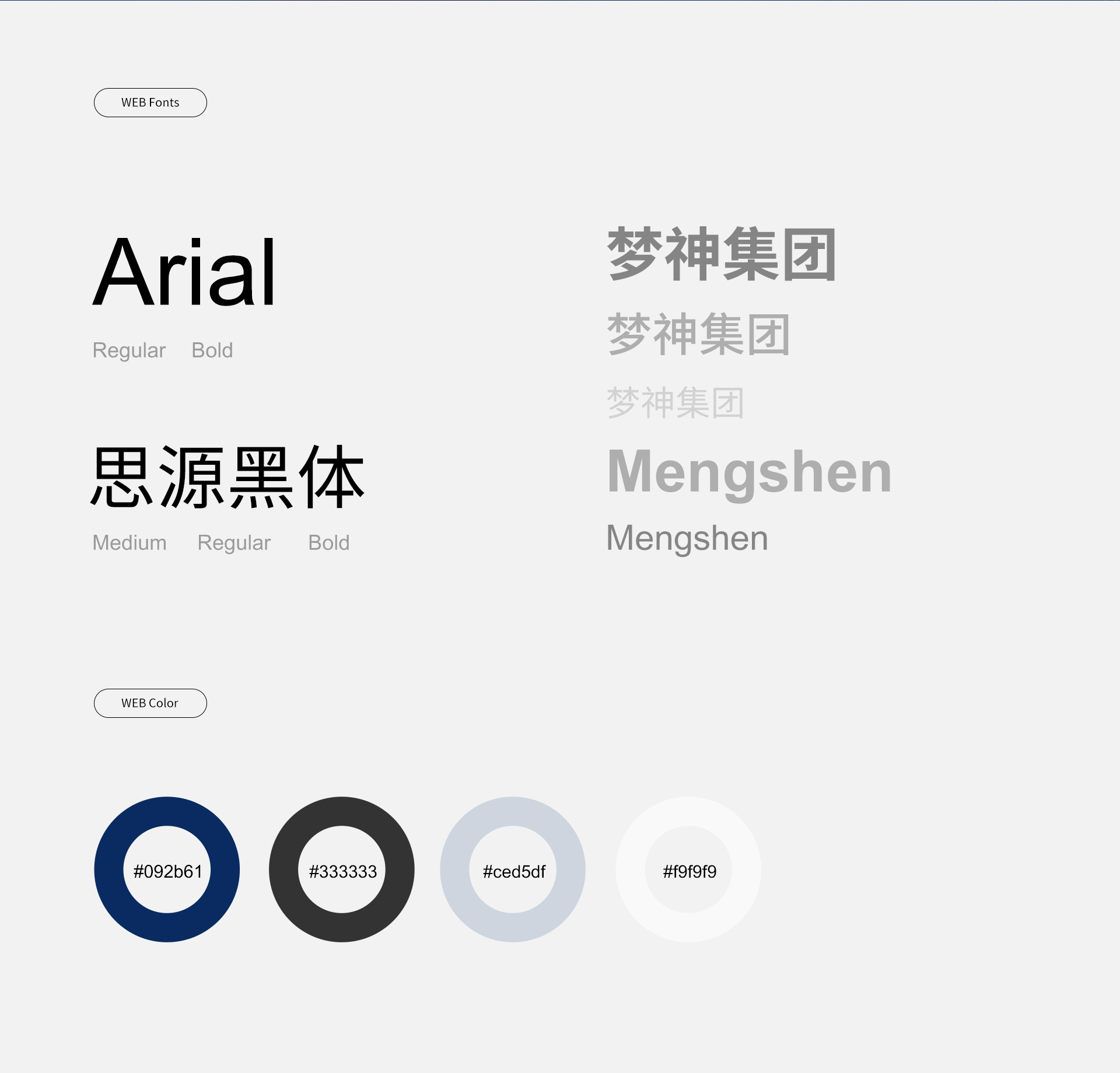 WEB Fonts

Arial

Regular Bold

思源黑体

Medium Regular Bold

梦神集团

梦神集团

梦神集团

Mengshen

Mengshen

WEB Color

#092b61

#333333

#ced5df

#f9f9f9